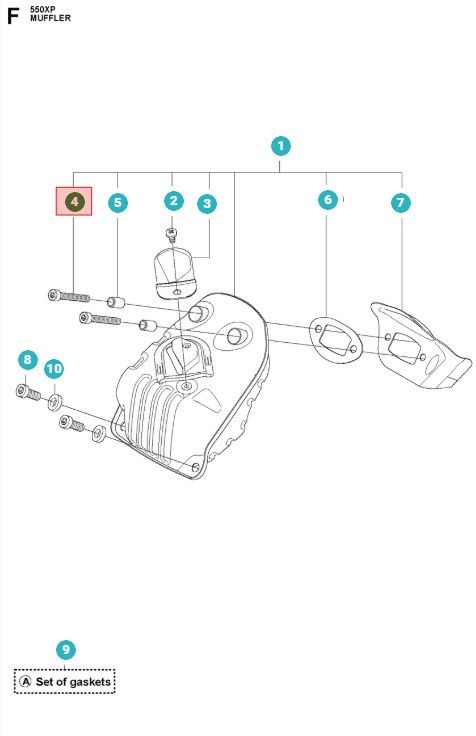 F
550XP
MUFFLER

1
4
5
2
3
6
7
8
10

9
A Set of gaskets