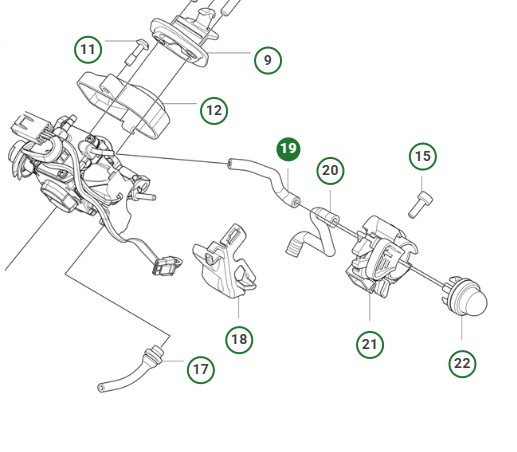 11
9
12
19
20
15
18
21
22
17