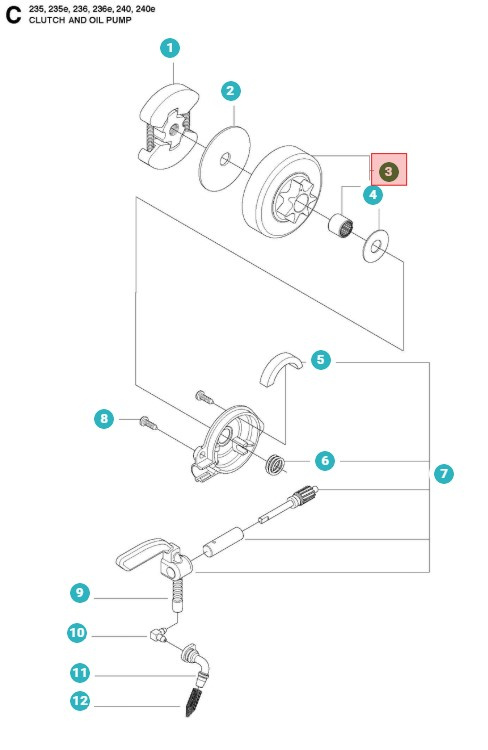 C
235, 235e, 236, 236e, 240, 240e
CLUTCH AND OIL PUMP

1
2
3
4
5
6
7
8
9
10
11
12