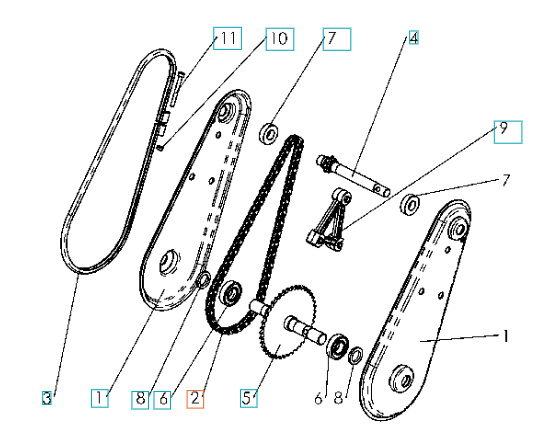 11
10
7
4
9
7
1
3
1
8
6
2
5
6
8