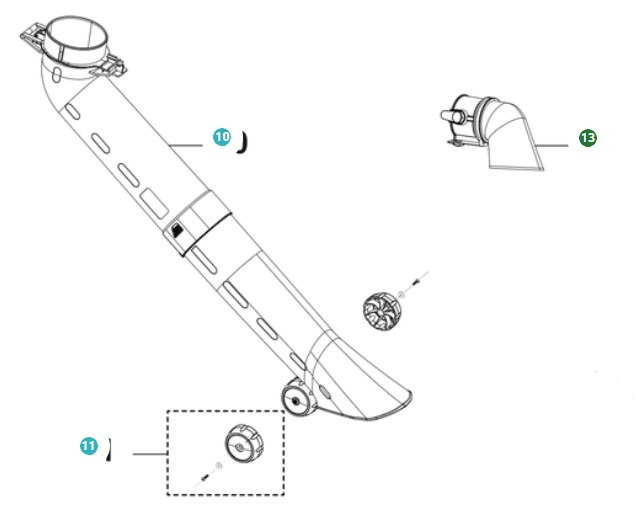 10

13

11