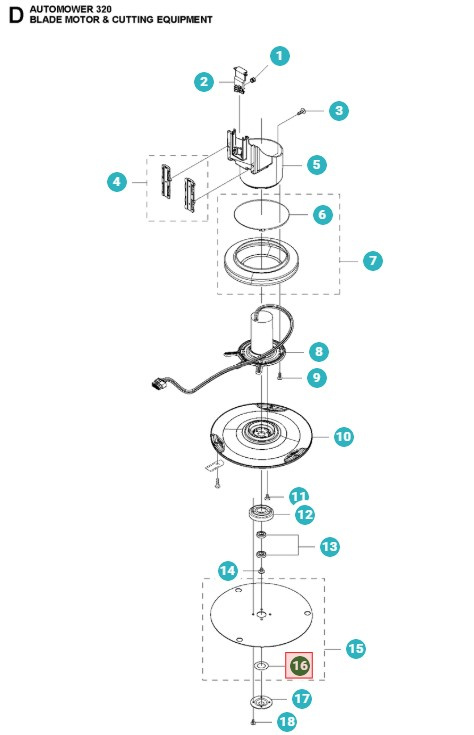 D AUTOMOWER 320
BLADE MOTOR & CUTTING EQUIPMENT

1
2
3
4
5
6
7
8
9
10
11
12
13
14
15
16
17
18