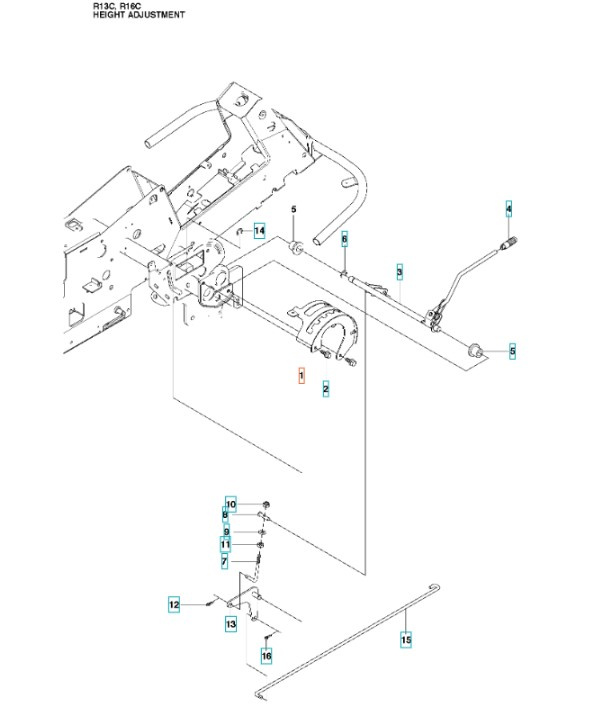 R13C, R16C
HEIGHT ADJUSTMENT

4
5
14
6
3
5
1
2
10
8
9
11
7
12
13
16
15