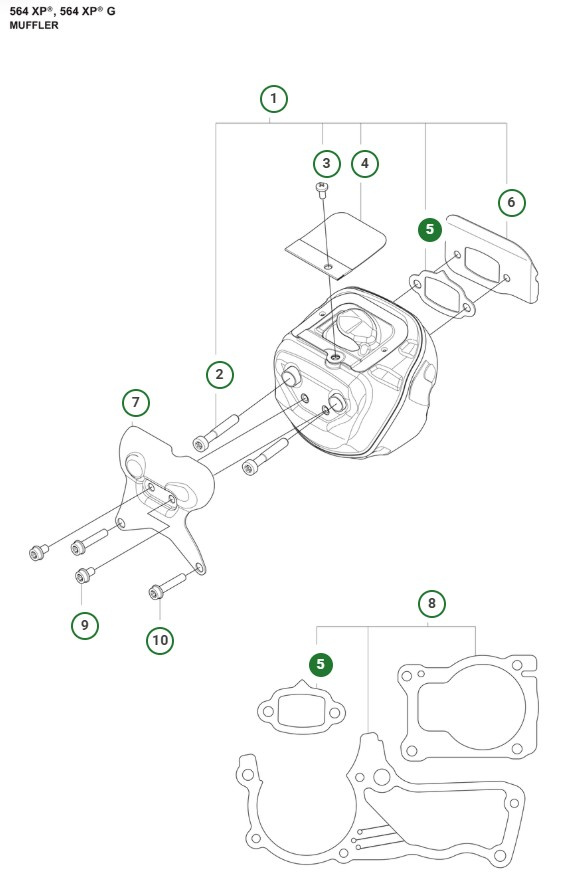 564 XP®, 564 XP® G
MUFFLER

1
3
4
5
6
2
7
9
10
8
5