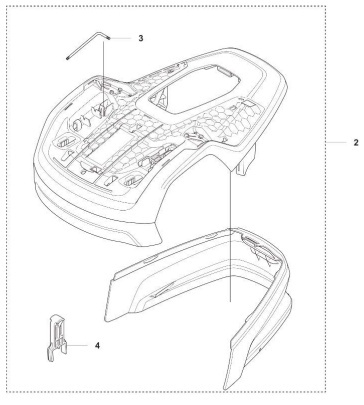 3
2
4