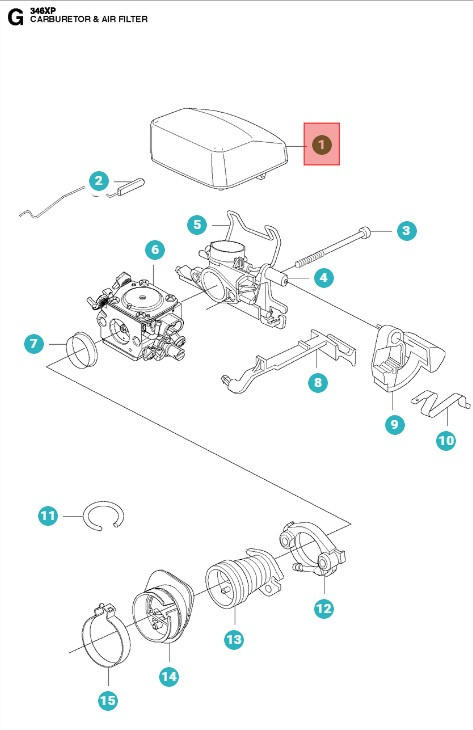 G 346XP
CARBURETOR & AIR FILTER

1

2

5

3

6

4

7

8

9

10

11

12

13

14

15