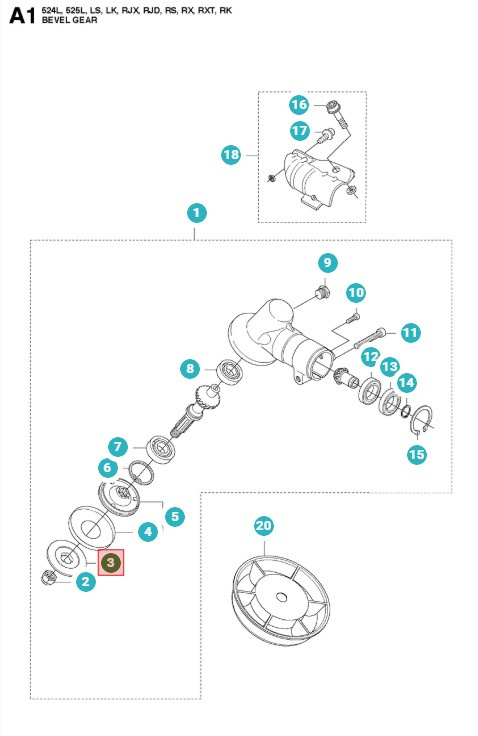 A1 524L, 525L, LS, LK, RJX, RJD, RS, RX, RXT, RK
BEVEL GEAR

16
17
18
1
9
10
11
8
12
13
14
15
7
6
5
4
3
2
20