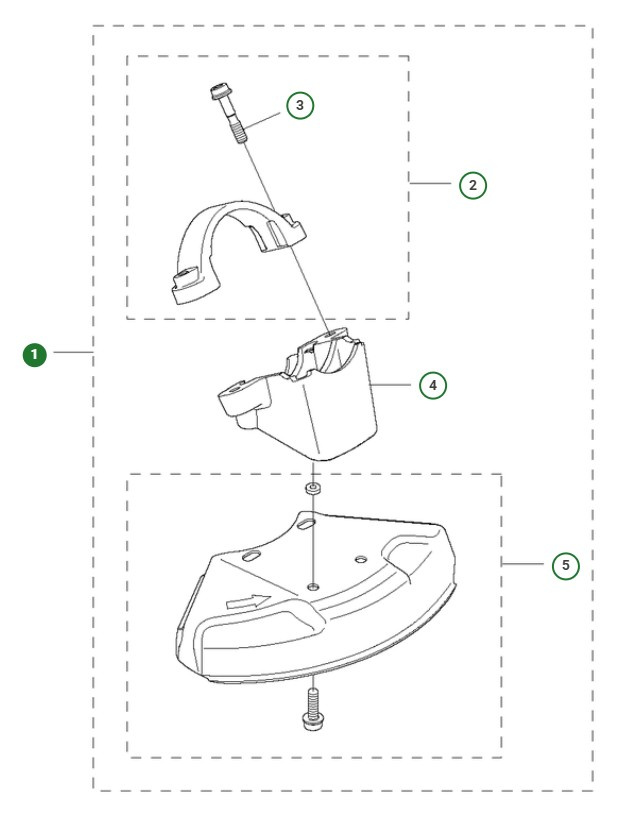 3
2
1
4
5