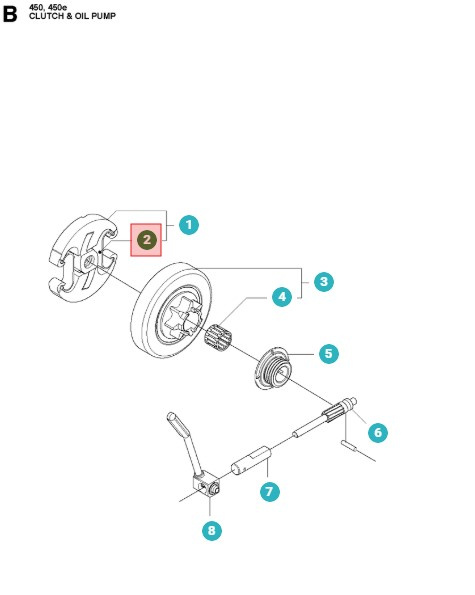 B 450, 450e
CLUTCH & OIL PUMP

1
2
3
4
5
6
7
8