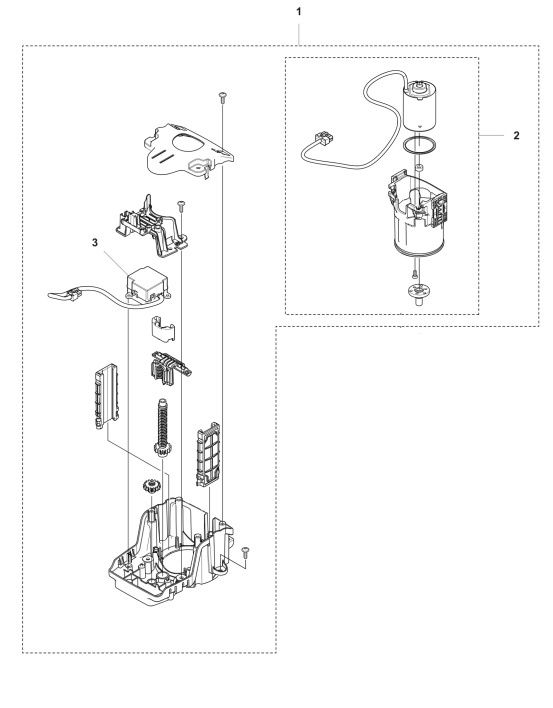 1

2

3