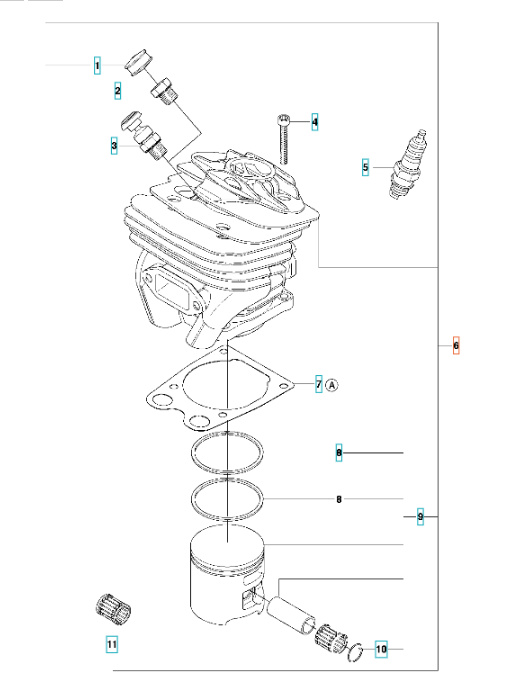 1
2
3
4
5
6
7 A
8
8
9
10
11