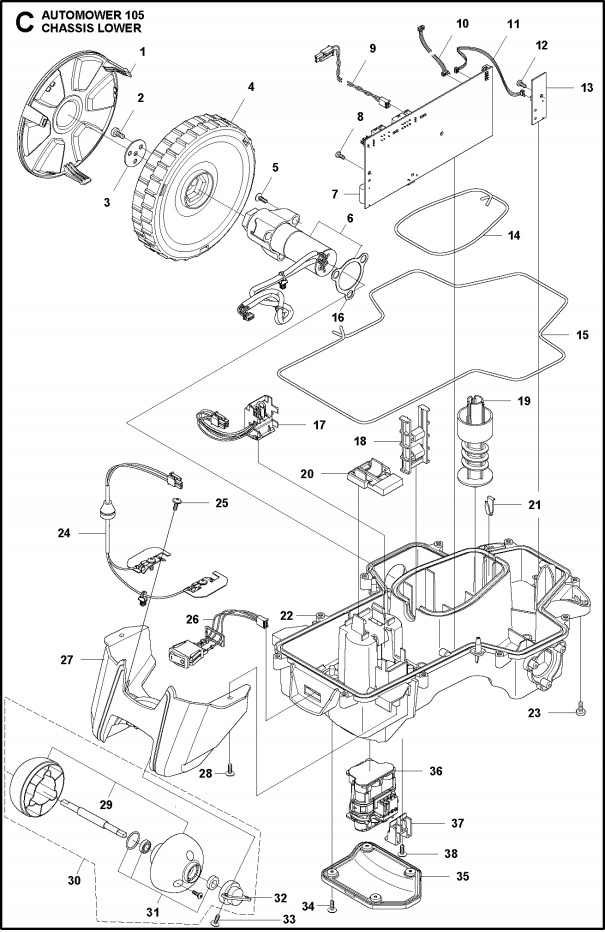 C AUTOMOWER 105
CHASSIS LOWER

1
2
3
4
5
6
7
8
9
10
11
12
13
14
15
16
17
18
19
20
21
22
23
24
25
26
27
28
29
30
31
32
33
34
35
36
37
38