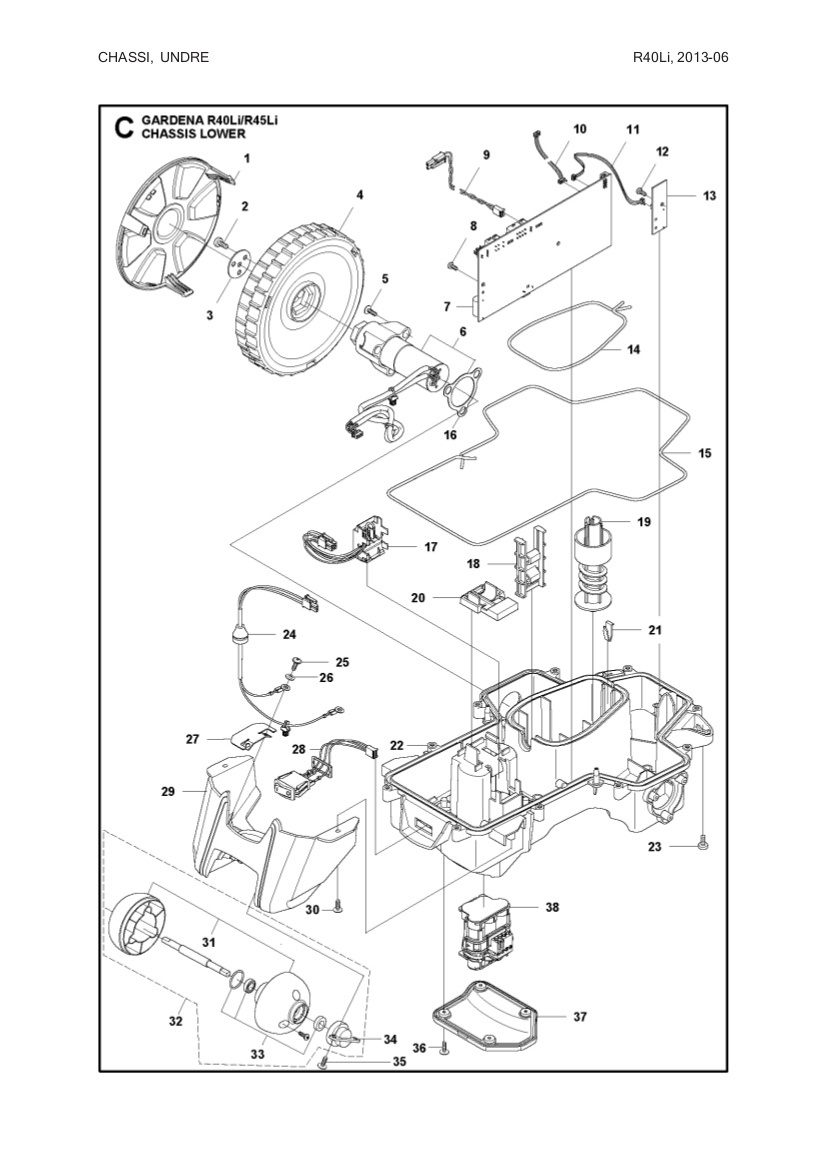 CHASSI, UNDRE

R40Li, 2013-06

C GARDENA R40Li/R45Li
CHASSIS LOWER

1
2
3
4
5
6
7
8
9
10
11
12
13
14
15
16
17
18
19
20
21
22
23
24
25
26
27
28
29
30
31
32
33
34
35
36
37
38