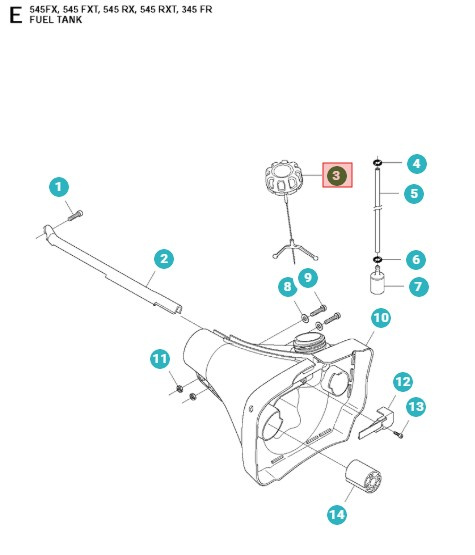 E 545FX, 545 FXT, 545 RX, 545 RXT, 345 FR
FUEL TANK

1
2
3
4
5
6
7
8
9
10
11
12
13
14