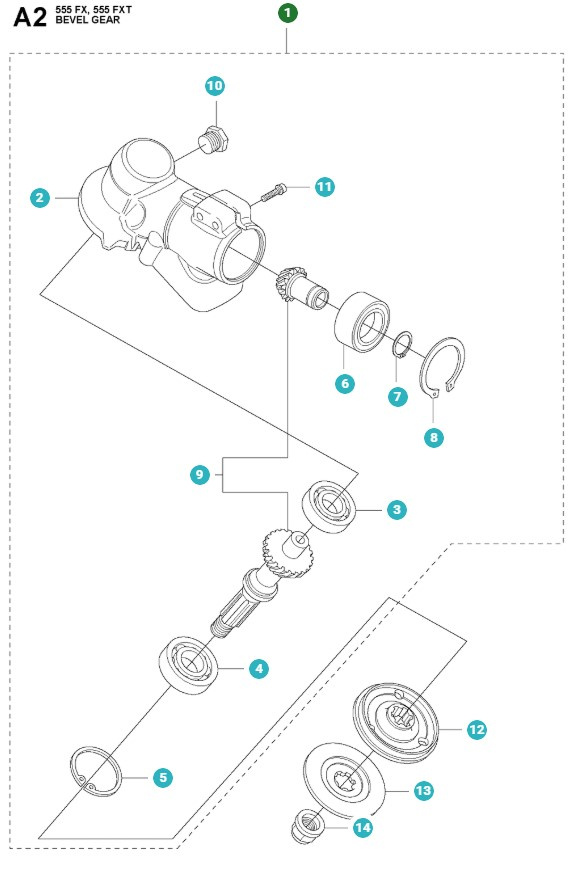 A2 555 FX, 555 FXT
BEVEL GEAR

1

10

2

11

6

7

8

9

3

4

5

12

13

14