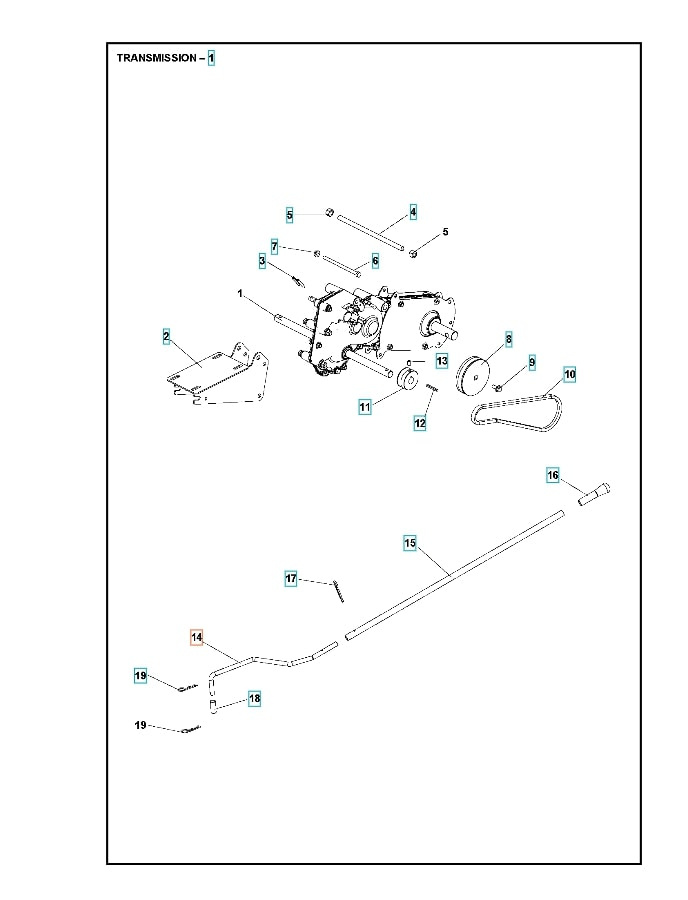 TRANSMISSION – 1

5
4
5
7
6
3
1
2
8
9
10
13
11
12
16
15
17
14
19
18
19