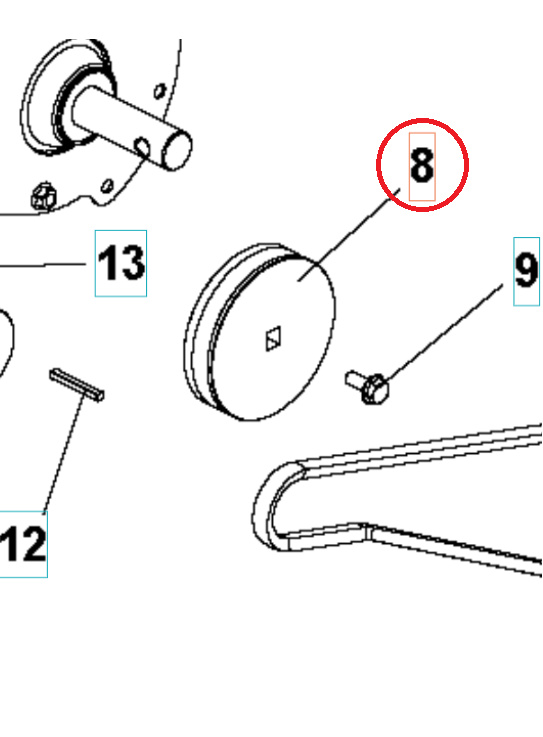 8

13

9

12