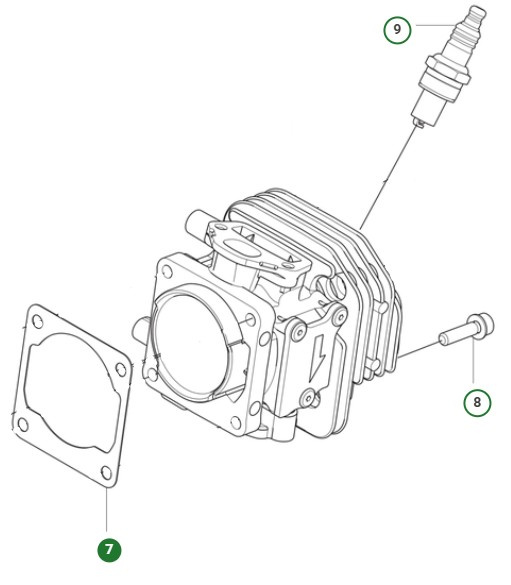 9

8

7